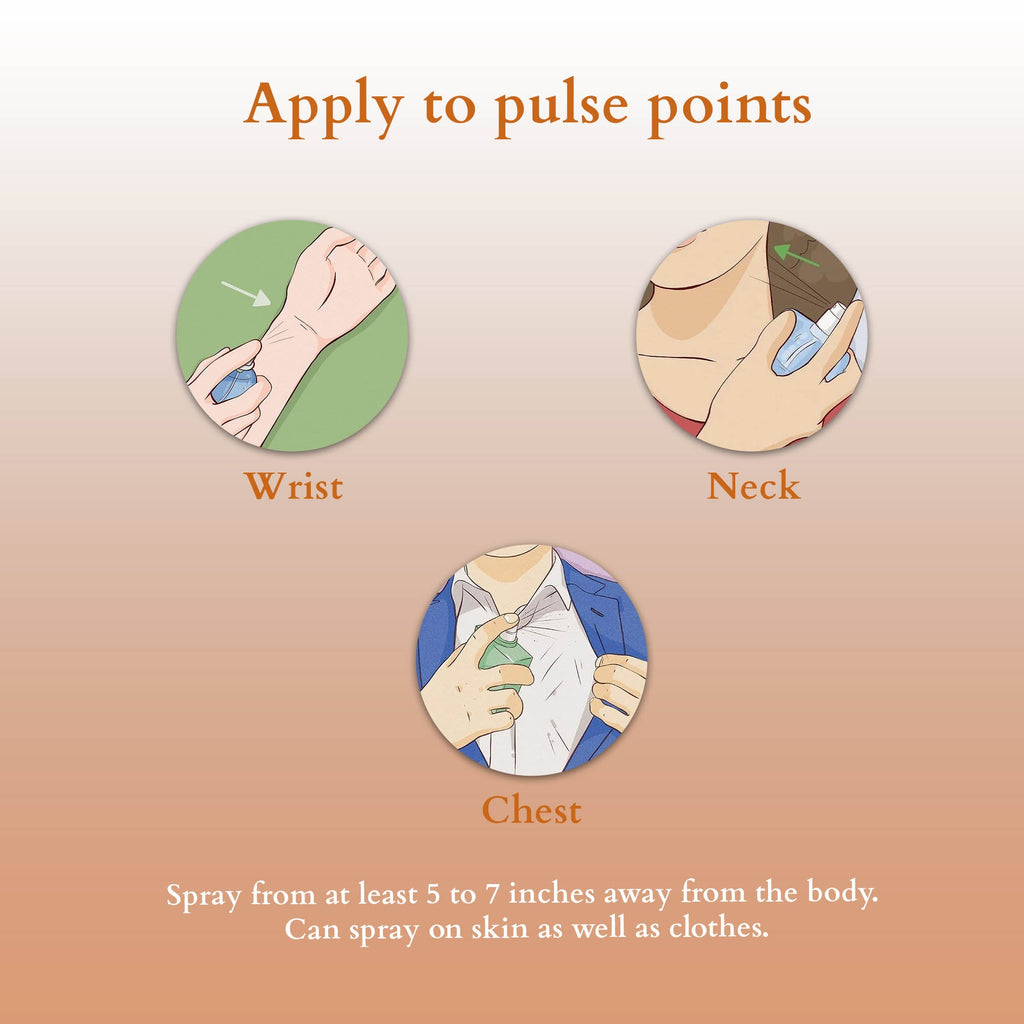 Apply to pulse points

Wrist

Neck

Chest

Spray from at least 5 to 7 inches away from the body.
Can spray on skin as well as clothes.