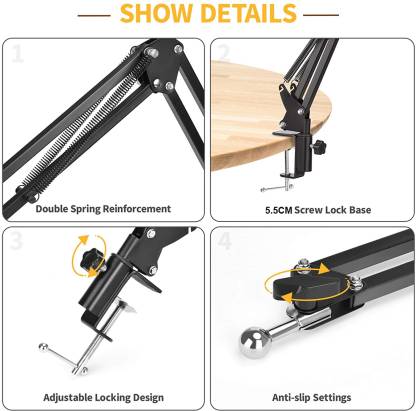 SHOW DETAILS

1

Double Spring Reinforcement

2

5.5CM Screw Lock Base

3

Adjustable Locking Design

4

Anti-slip Settings