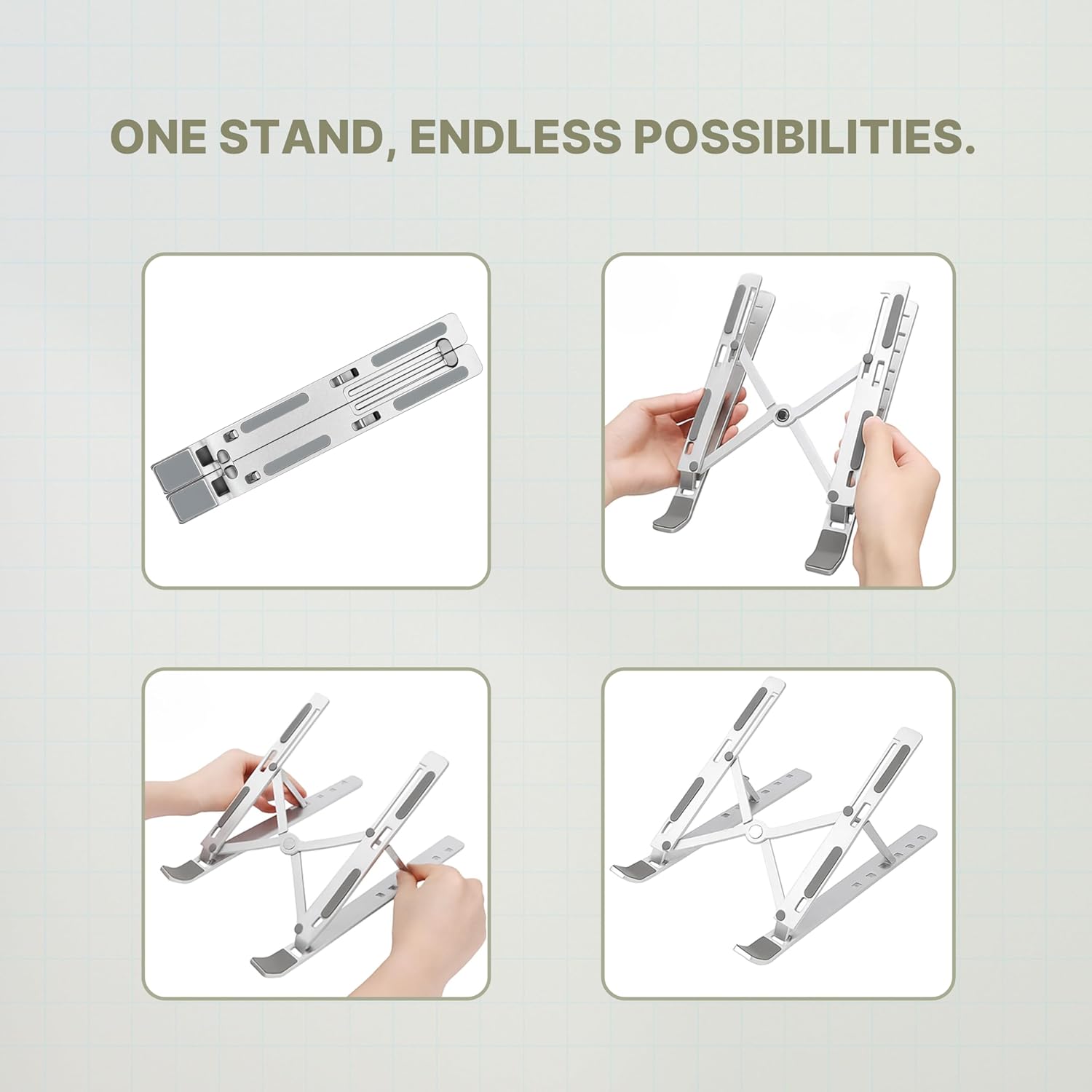 ONE STAND, ENDLESS POSSIBILITIES.