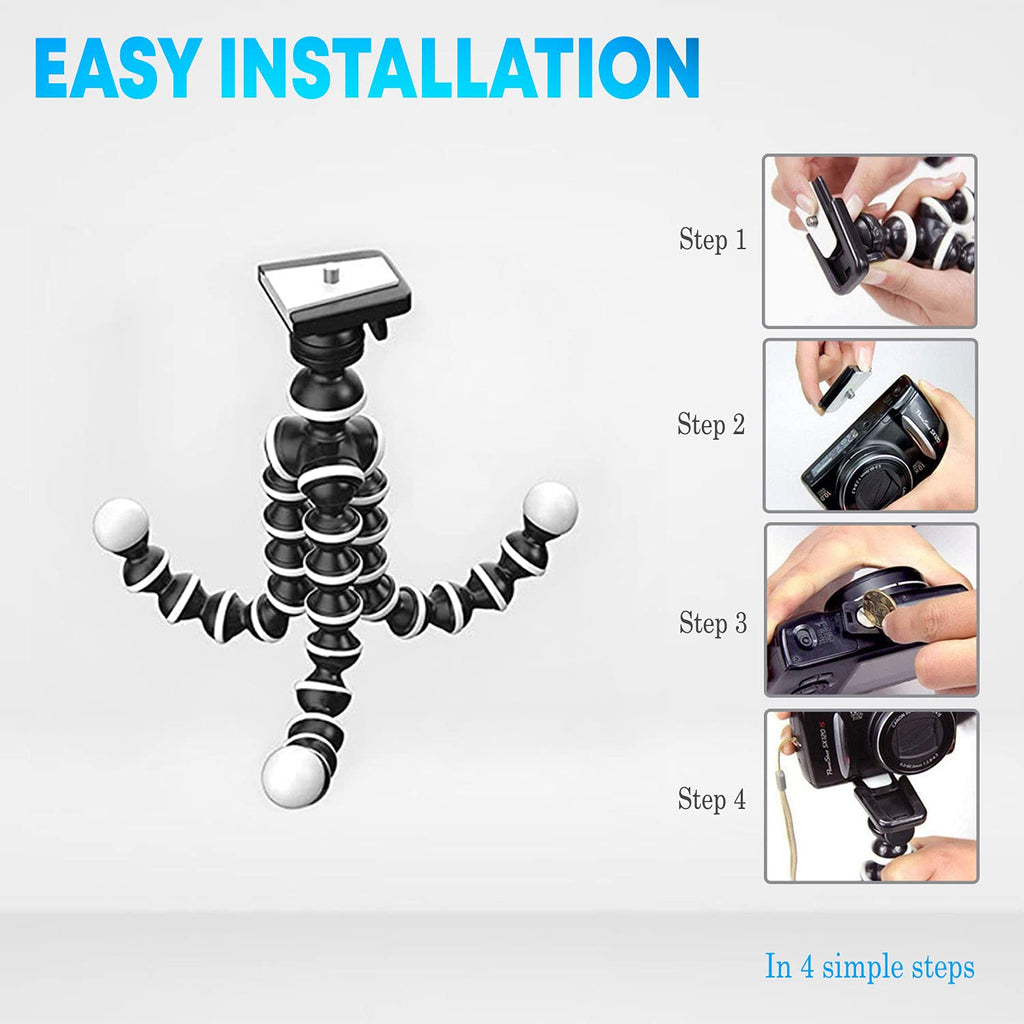 EASY INSTALLATION

Step 1

Step 2

Step 3

Step 4

In 4 simple steps