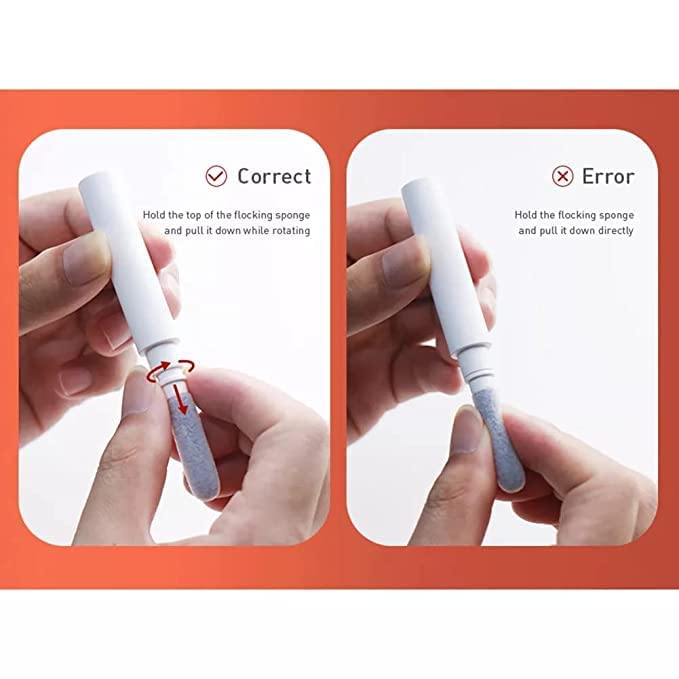 Correct

Hold the top of the flocking sponge and pull it down while rotating

Error

Hold the flocking sponge and pull it down directly