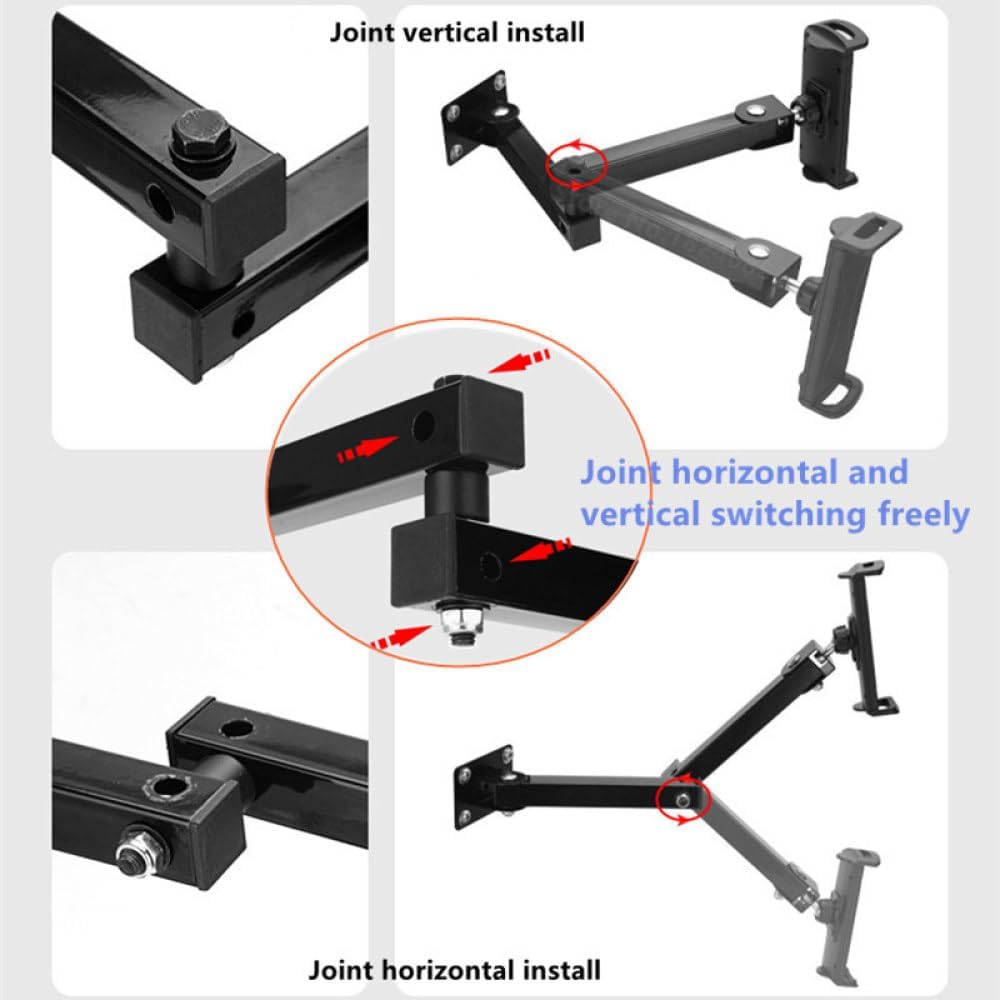 Joint vertical install

Joint horizontal and vertical switching freely

Joint horizontal install